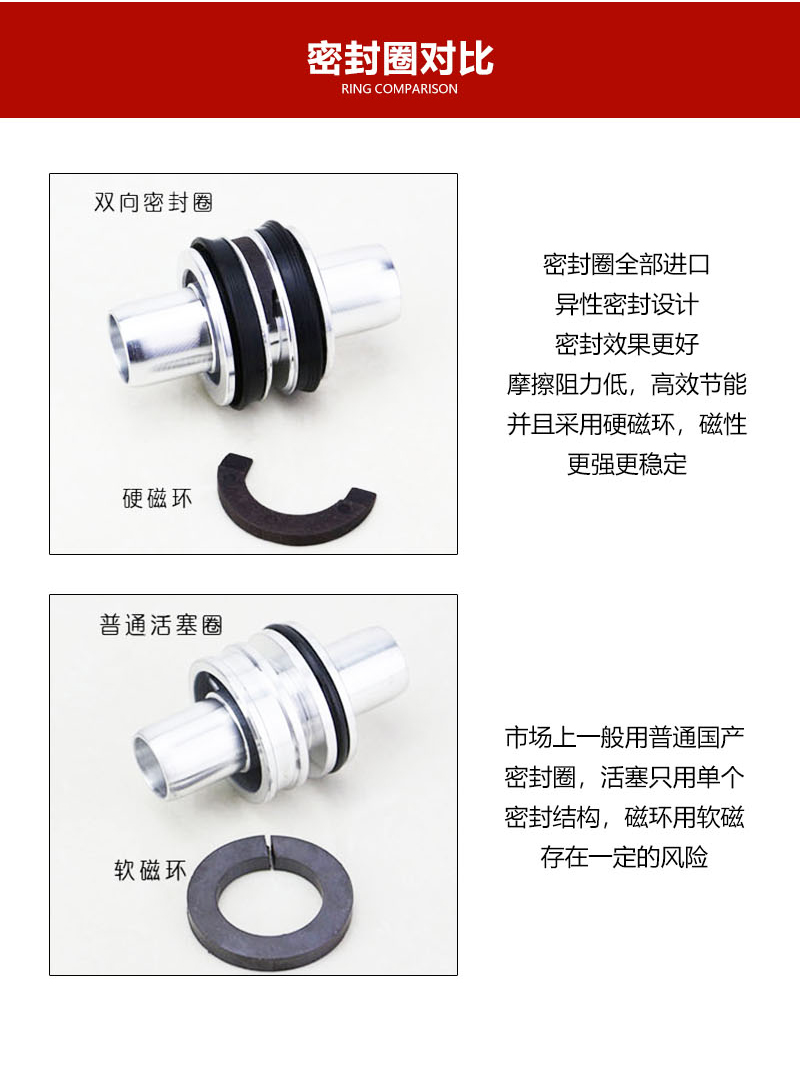 密封圈对比
RING COMPARISON

双向密封圈

硬磁环

密封圈全部进口
异性密封设计
密封效果更好
摩擦阻力低，高效节能
并且采用硬磁环，磁性
更强更稳定

普通活塞圈

软磁环

市场上一般用普通国产
密封圈，活塞只用单个
密封结构，磁环用软磁
存在一定的风险