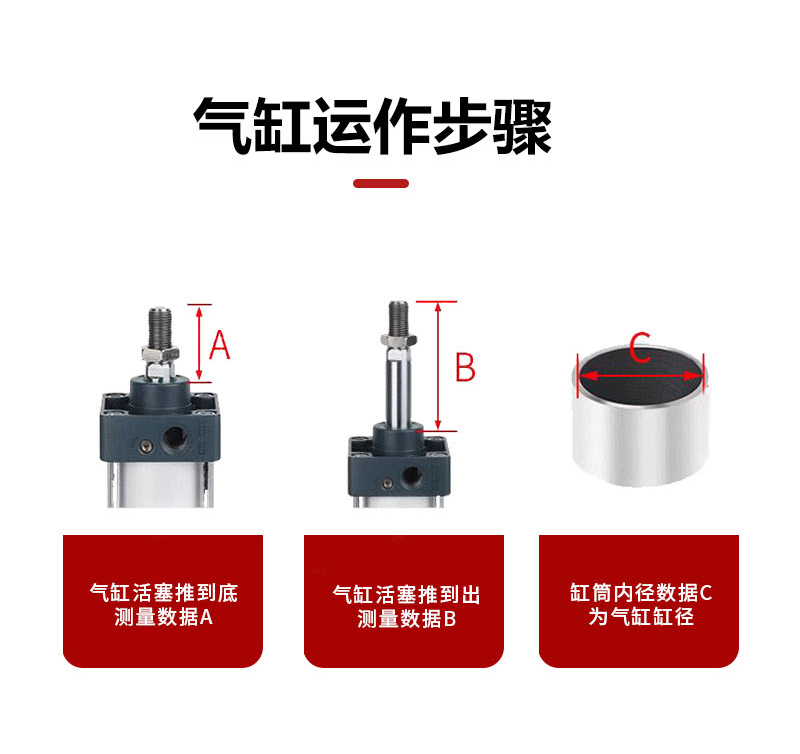 气缸运作步骤

A

B

C

气缸活塞推到底
测量数据A

气缸活塞推到出
测量数据B

缸筒内径数据C
为气缸缸径