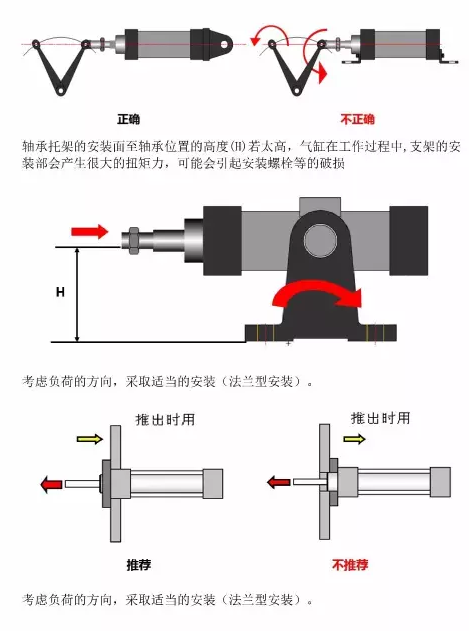 正确

不正确

轴承托架的安装面至轴承位置的高度(H)若太高，气缸在工作过程中，支架的安装部会产生很大的扭矩力，可能会引起安装螺栓等的破损

H

考虑负荷的方向，采取适当的安装（法兰型安装）。

推出时用

推出时用

推荐

不推荐

考虑负荷的方向，采取适当的安装（法兰型安装）。